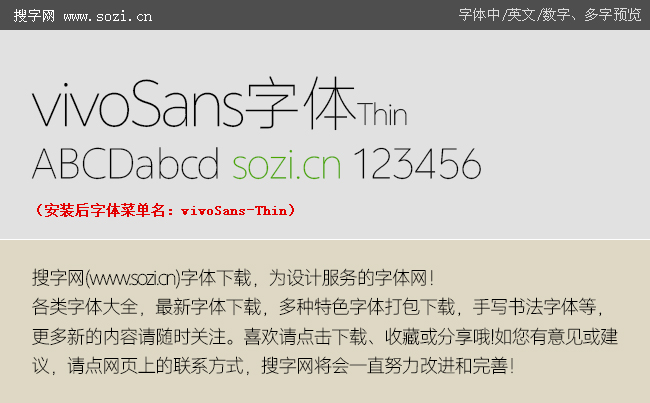 搜字网 www.sozi.cn

字体中/英文/数字、多字预览

vivoSans字体Thin

ABCDabcd sozi.cn 123456

（安装后字体菜单名：vivoSans-Thin）

搜字网(www.sozi.cn)字体下载，为设计服务的字体网！
各类字体大全，最新字体下载，多种特色字体打包下载，手写书法字体等，更多新的内容请随时关注。喜欢请点击下载、收藏或分享哦!如您有意见或建议，请点网页上的联系方式，搜字网将会一直努力改进和完善！