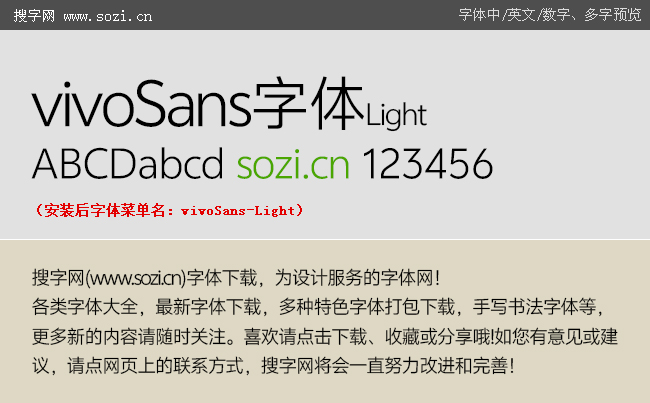 搜字网 www.sozi.cn

字体中/英文/数字、多字预览

vivoSans字体Light

ABCDabcd sozi.cn 123456

（安装后字体菜单名：vivoSans-Light）

搜字网(www.sozi.cn)字体下载，为设计服务的字体网！
各类字体大全，最新字体下载，多种特色字体打包下载，手写书法字体等，更多新的内容请随时关注。喜欢请点击下载、收藏或分享哦!如您有意见或建议，请点网页上的联系方式，搜字网将会一直努力改进和完善！