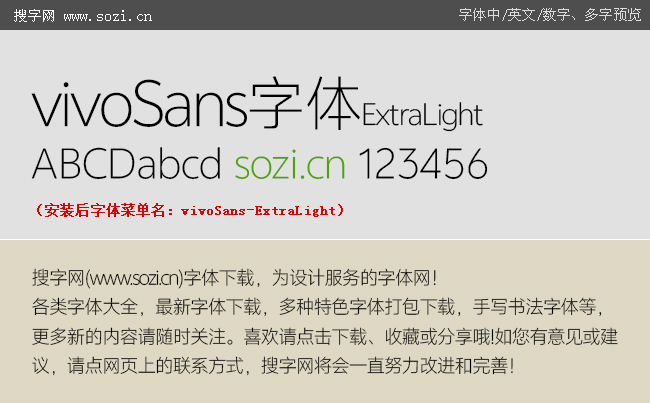 搜字网 www.sozi.cn

字体中/英文/数字、多字预览

vivoSans字体ExtraLight

ABCDabcd sozi.cn 123456

（安装后字体菜单名：vivoSans-ExtraLight）

搜字网(www.sozi.cn)字体下载，为设计服务的字体网！
各类字体大全，最新字体下载，多种特色字体打包下载，手写书法字体等，更多新的内容请随时关注。喜欢请点击下载、收藏或分享哦!如您有意见或建议，请点网页上的联系方式，搜字网将会一直努力改进和完善！