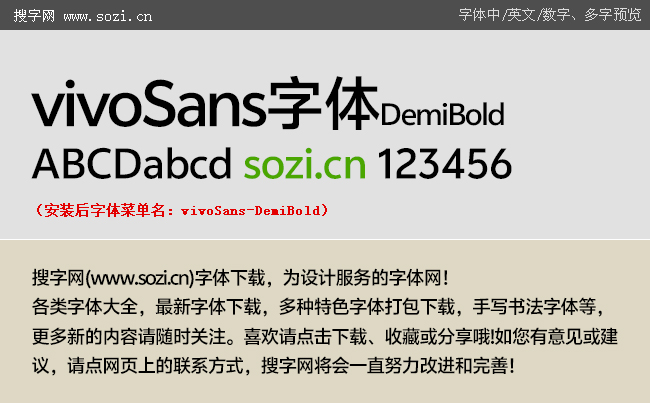 搜字网 www.sozi.cn

字体中/英文/数字、多字预览

vivoSans字体DemiBold

ABCDabcd sozi.cn 123456

（安装后字体菜单名：vivoSans-DemiBold）

搜字网(www.sozi.cn)字体下载，为设计服务的字体网！
各类字体大全，最新字体下载，多种特色字体打包下载，手写书法字体等，更多新的内容请随时关注。喜欢请点击下载、收藏或分享哦!如您有意见或建议，请点网页上的联系方式，搜字网将会一直努力改进和完善！