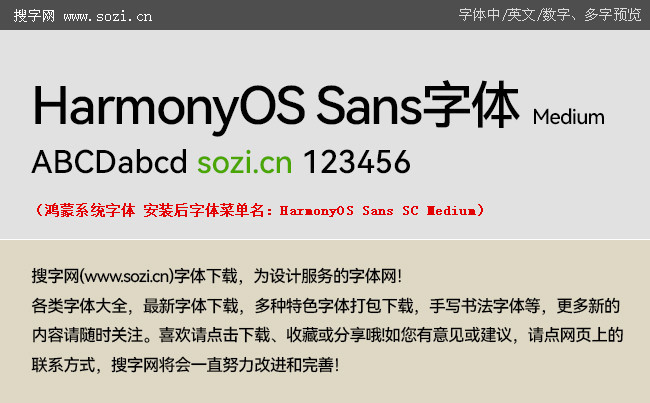 搜字网 www.sozi.cn

字体中/英文/数字、多字预览

HarmonyOS Sans字体 Medium

ABCDabcd sozi.cn 123456

（鸿蒙系统字体 安装后字体菜单名：HarmonyOS Sans SC Medium）

搜字网(www.sozi.cn)字体下载，为设计服务的字体网！
各类字体大全，最新字体下载，多种特色字体打包下载，手写书法字体等，更多新的内容请随时关注。喜欢请点击下载、收藏或分享哦!如您有意见或建议，请点网页上的联系方式，搜字网将会一直努力改进和完善！