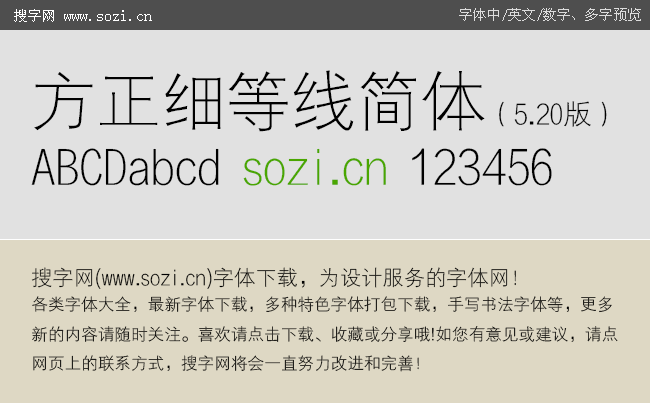 搜字网 www.sozi.cn

字体中/英文/数字、多字预览

方正细等线简体（5.20版）

ABCDabcd sozi.cn 123456

搜字网(www.sozi.cn)字体下载，为设计服务的字体网！

各类字体大全，最新字体下载，多种特色字体打包下载，手写书法字体等，更多新的内容请随时关注。喜欢请点击下载、收藏或分享哦!如您有意见或建议，请点网页上的联系方式，搜字网将会一直努力改进和完善！